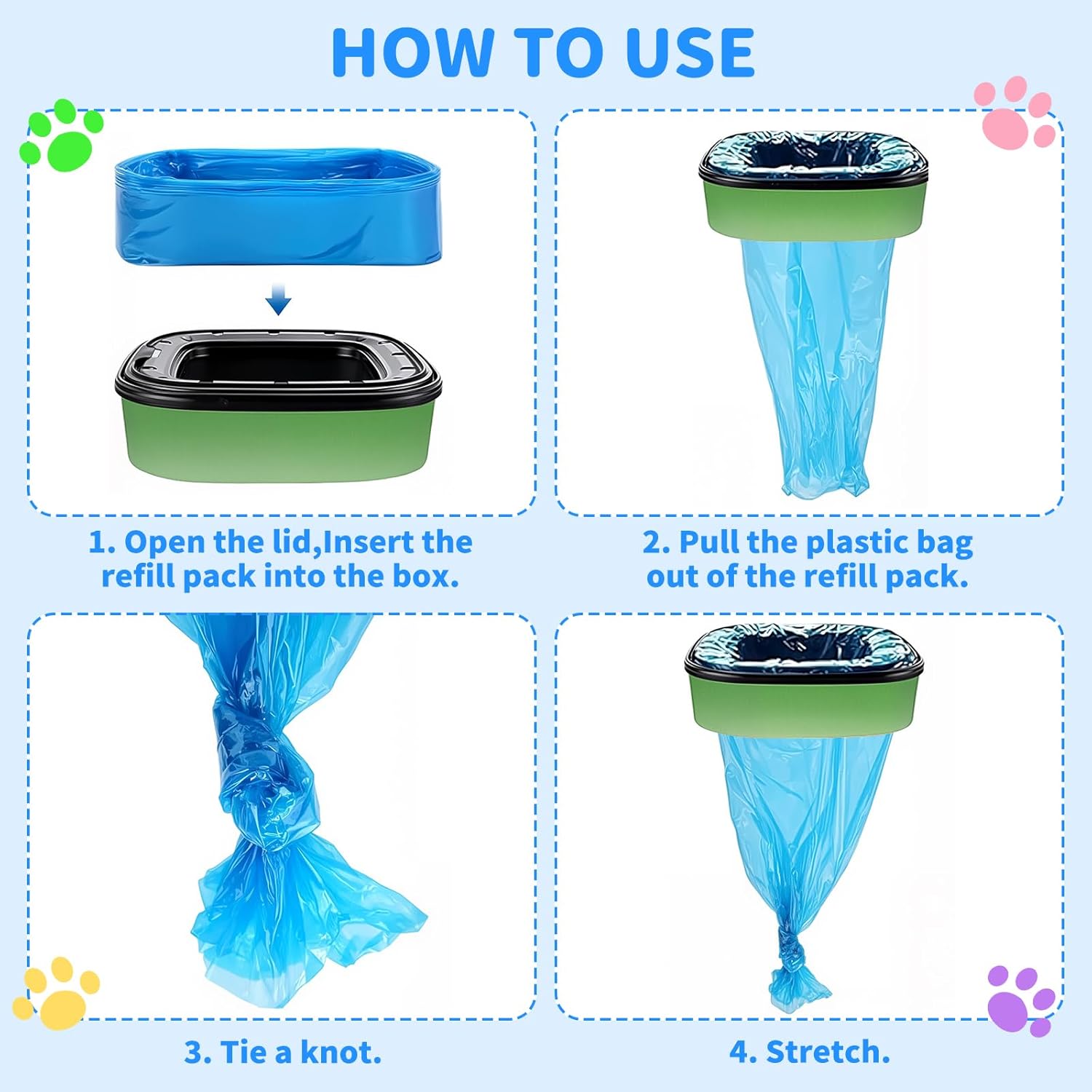 HOW TO USE

1. Open the lid,Insert the refill pack into the box.

2. Pull the plastic bag out of the refill pack.

3. Tie a knot.

4. Stretch.