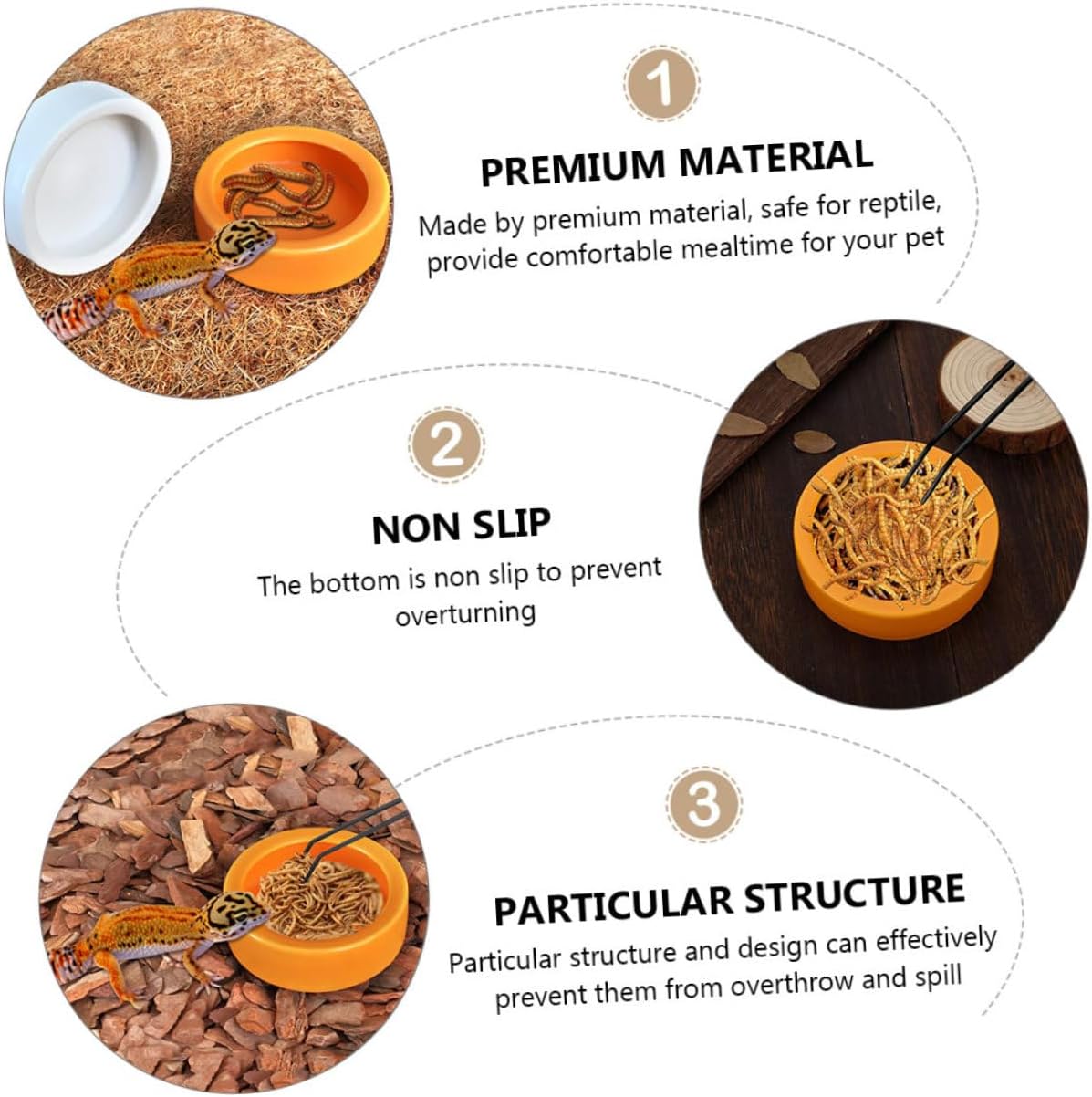 1

PREMIUM MATERIAL

Made by premium material, safe for reptile, provide comfortable mealtime for your pet

2

NON SLIP

The bottom is non slip to prevent overturning

3

PARTICULAR STRUCTURE

Particular structure and design can effectively prevent them from overthrow and spill