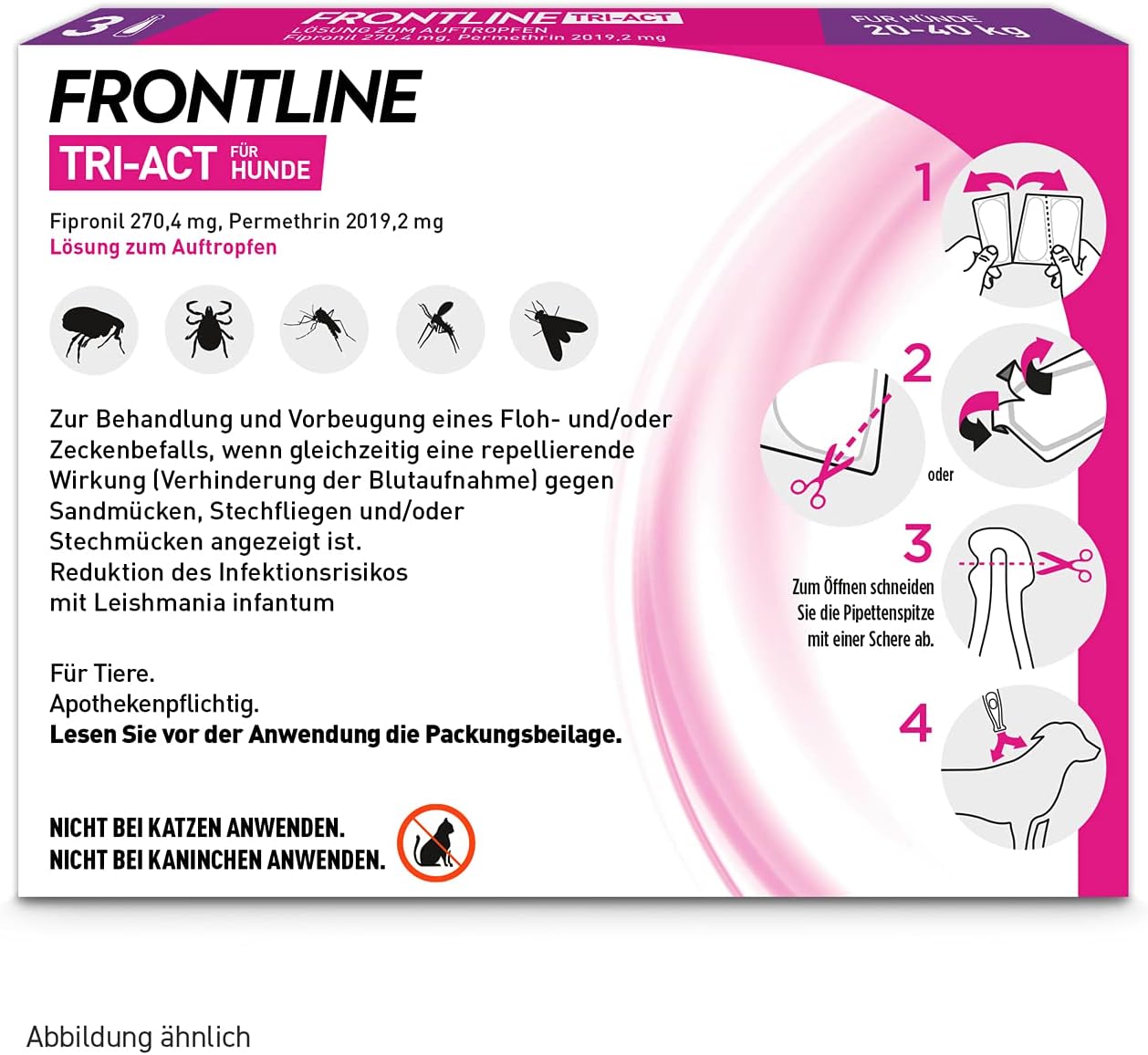 3

FRONTLINE TRI-ACT
LÖSUNG ZUM AUFTROPFEN
Fipronil 270,4 mg, Permethrin 2019,2 mg

FÜR HUNDE
20-40 kg

FRONTLINE
TRI-ACT FÜR HUNDE

Fipronil 270,4 mg, Permethrin 2019,2 mg
Lösung zum Auftropfen

Zur Behandlung und Vorbeugung eines Floh- und/oder Zeckenbefalls, wenn gleichzeitig eine repellierende Wirkung (Verhinderung der Blutaufnahme) gegen Sandmücken, Stechfliegen und/oder Stechmücken angezeigt ist.
Reduktion des Infektionsrisikos mit Leishmania infantum

Für Tiere.
Apothekenpflichtig.
Lesen Sie vor der Anwendung die Packungsbeilage.

NICHT BEI KATZEN ANWENDEN.
NICHT BEI KANINCHEN ANWENDEN.

1

2

oder

3

Zum Öffnen schneiden Sie die Pipettenspitze mit einer Schere ab.

4

Abbildung ähnlich